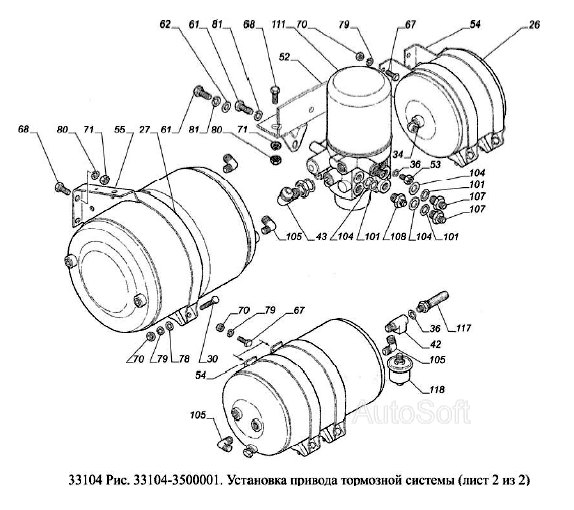 62 61 81 68 111 70 79 67 54 26
52
68 80 71 55 27 61 81 80 71
34
36 53
104
101
107
107
105 43 104 101 108 104 101
70 79 67
36 117
42
105
70 79 78 30
54
118
105
AutoSoft

33104 Рис. 33104-3500001. Установка привода тормозной системы (лист 2 из 2)